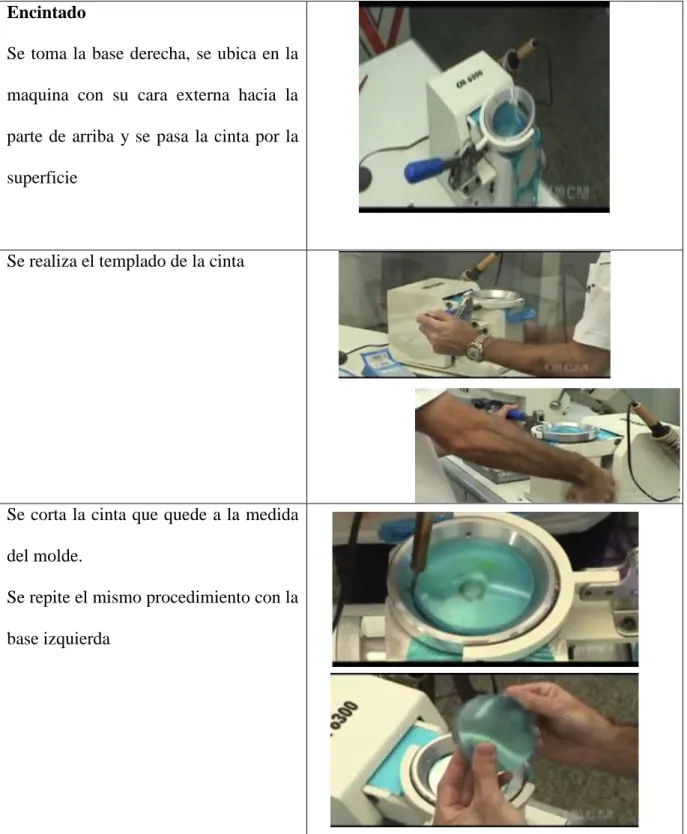 | Encintado Se toma la base derecha, se ubica en la maquina con su cara externa hacia la parte de arriba y se pasa la cinta por la superficie | |
|---|---|
| Se realiza el templado de la cinta | |
| Se corta la cinta que quede a la medida del molde. Se repite el mismo procedimiento con la base izquierda | |