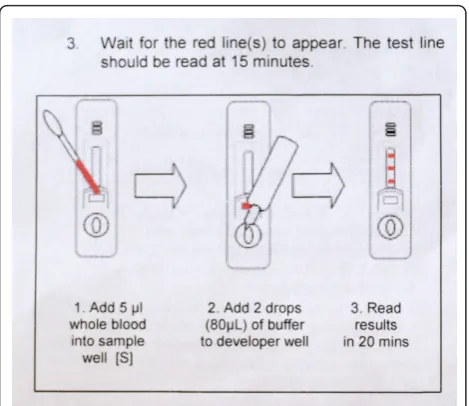 3. Wait for the red line(s) to appear. The test line should be read at 15 minutes.

1. Add 5 µl
whole blood
into sample
well [S]

2. Add 2 drops
(80µL) of buffer
to developer well

3. Read
results
in 20 mins